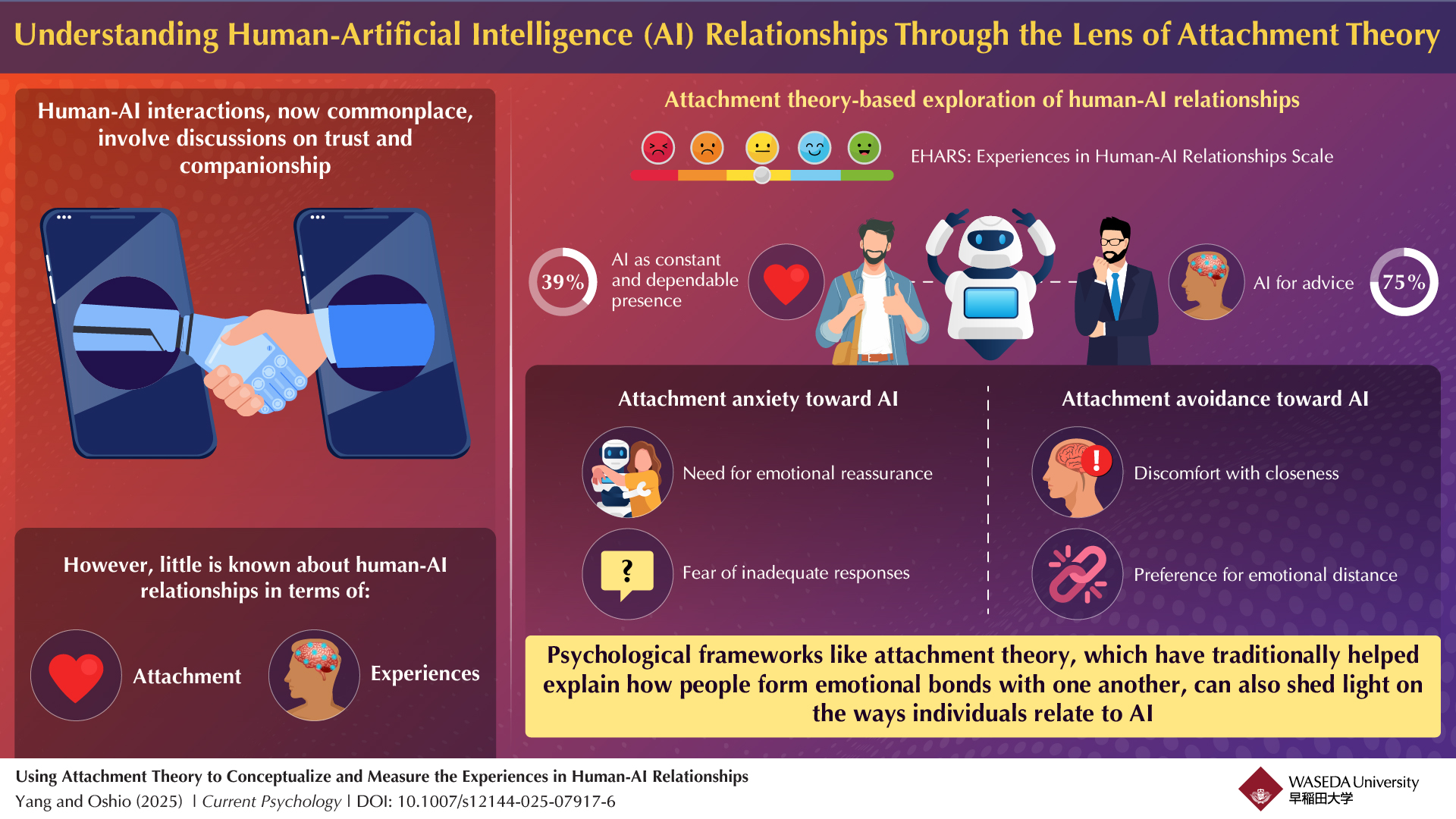 Understanding Human-Artificial Intelligence (AI) Relationships Through the Lens of Attachment Theory

Human-AI interactions, now commonplace, involve discussions on trust and companionship

However, little is known about human-AI relationships in terms of:

Attachment

Experiences

Attachment theory-based exploration of human-AI relationships

EHARS: Experiences in Human-AI Relationships Scale

39%

AI as constant and dependable presence

AI for advice

75%

Attachment anxiety toward AI

Need for emotional reassurance

Fear of inadequate responses

Attachment avoidance toward AI

Discomfort with closeness

Preference for emotional distance

Psychological frameworks like attachment theory, which have traditionally helped explain how people form emotional bonds with one another, can also shed light on the ways individuals relate to AI

Using Attachment Theory to Conceptualize and Measure the Experiences in Human-AI Relationships

Yang and Oshio (2025) | Current Psychology | DOI: 10.1007/s12144-025-07917-6

WASEDA University
早稲田大学